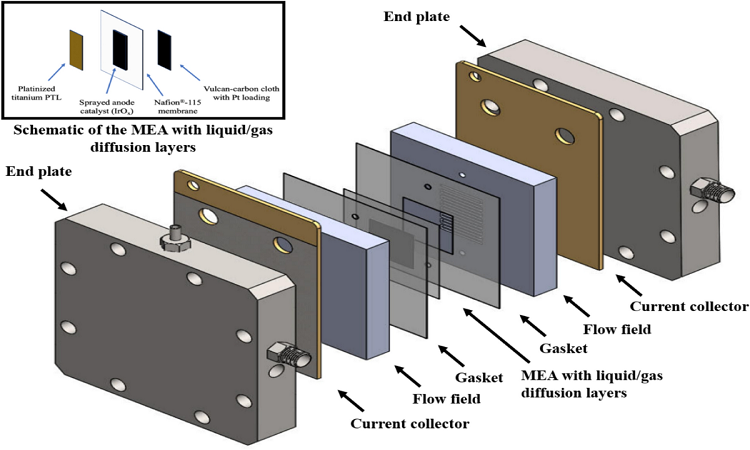 Platinized titanium PTL

Sprayed anode catalyst ($IrO_x$)

Nafion®-115 membrane

Vulcan-carbon cloth with Pt loading

Schematic of the MEA with liquid/gas diffusion layers

End plate

End plate

Current collector

Flow field

Gasket

MEA with liquid/gas diffusion layers

Gasket

Flow field

Current collector